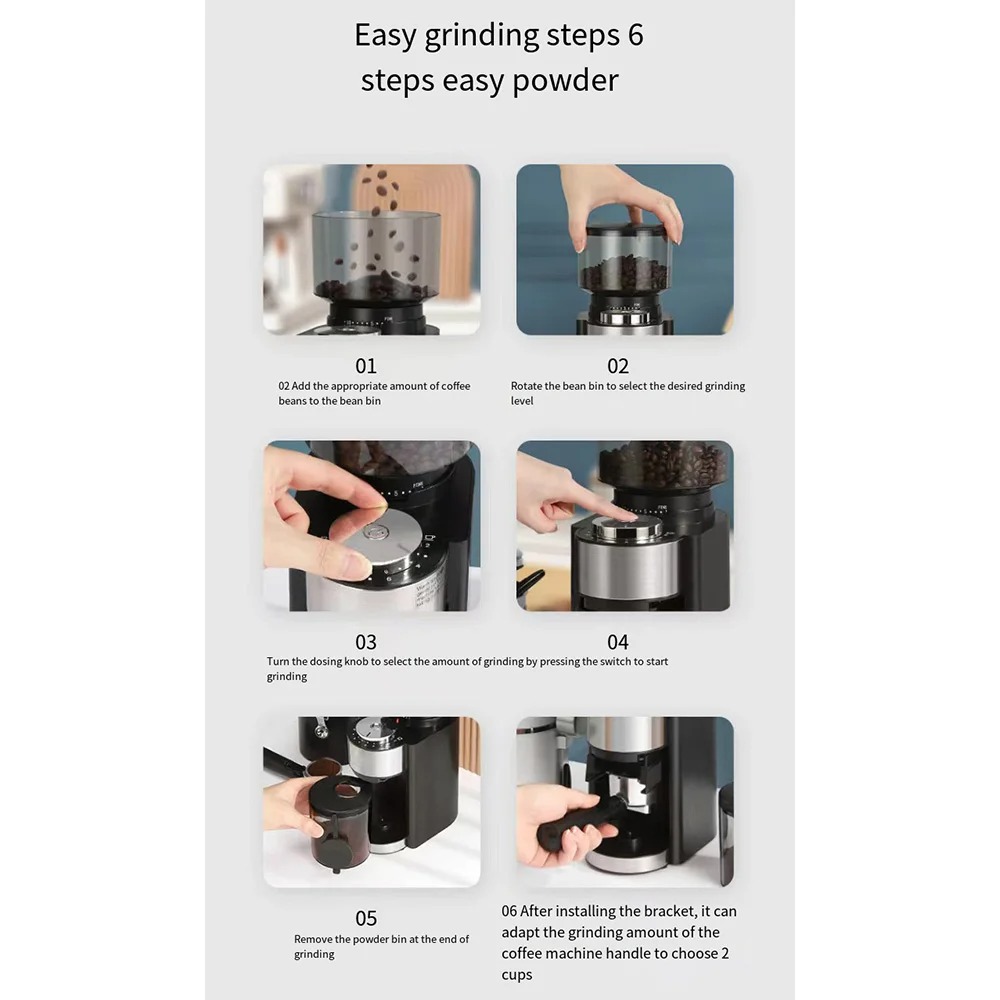 Easy grinding steps 6
steps easy powder

01
02 Add the appropriate amount of coffee beans to the bean bin

02
Rotate the bean bin to select the desired grinding level

03
04
Turn the dosing knob to select the amount of grinding by pressing the switch to start grinding

05
Remove the powder bin at the end of grinding

06 After installing the bracket, it can adapt the grinding amount of the coffee machine handle to choose 2 cups